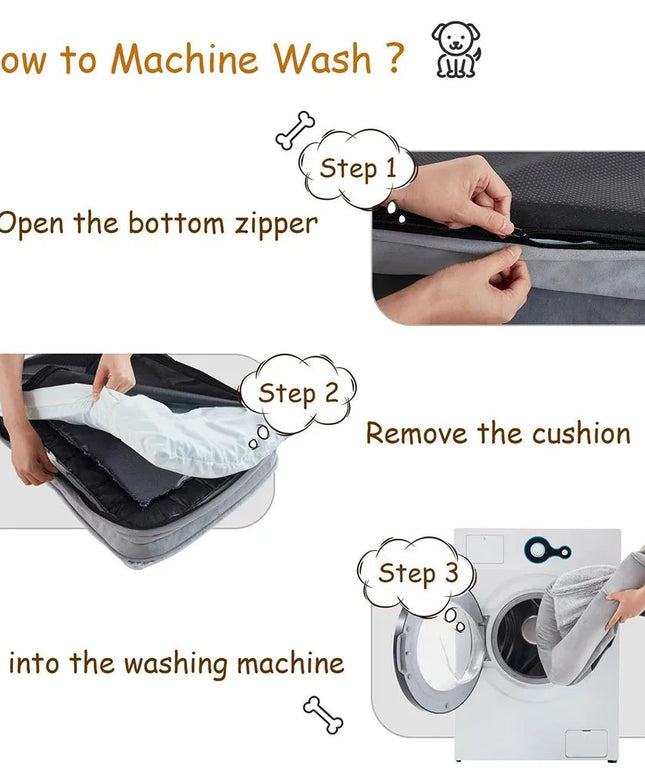 ow to Machine Wash ?

Step 1

Open the bottom zipper

Step 2

Remove the cushion

Step 3

into the washing machine