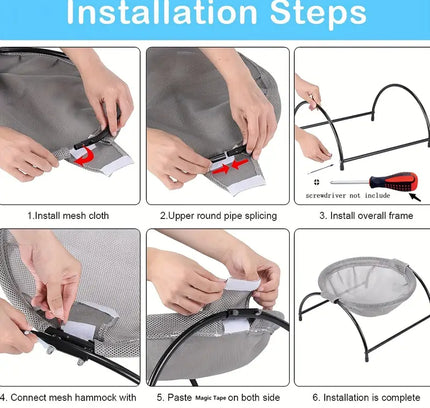 Installation Steps

screwdriver not include

1.Install mesh cloth

2.Upper round pipe splicing

3. Install overall frame

4. Connect mesh hammock with

5. Paste Magic Tape on both side

6. Installation is complete