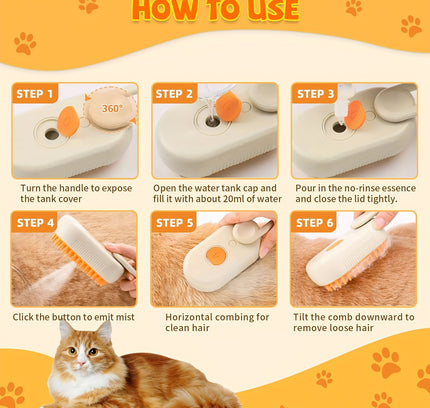 HOW TO USE

STEP 1

360°

Turn the handle to expose the tank cover

STEP 2

Open the water tank cap and fill it with about 20ml of water

STEP 3

Pour in the no-rinse essence and close the lid tightly.

STEP 4

Click the button to emit mist

STEP 5

Horizontal combing for clean hair

STEP 6

Tilt the comb downward to remove loose hair