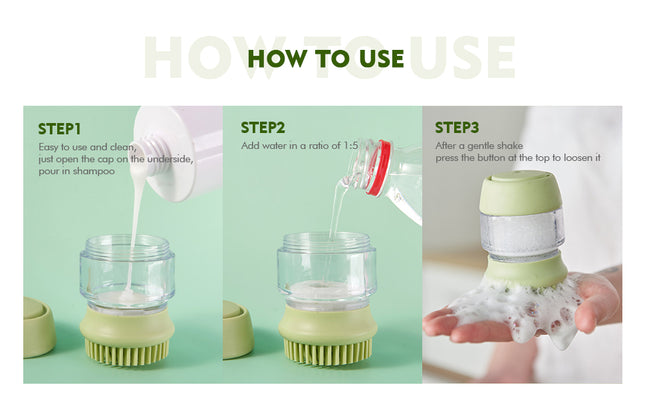 HOW TO USE

HOW TO USE

STEP1
Easy to use and clean, just open the cap on the underside, pour in shampoo

STEP2
Add water in a ratio of 1:5

STEP3
After a gentle shake press the button at the top to loosen it