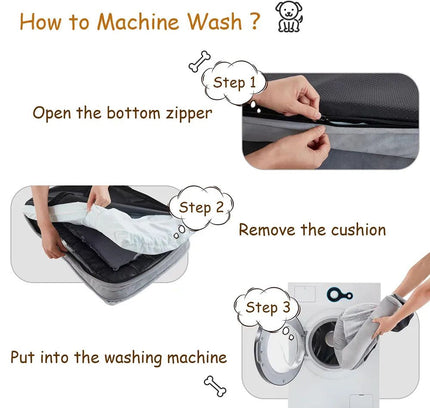 How to Machine Wash ?

Step 1

Open the bottom zipper

Step 2

Remove the cushion

Step 3

Put into the washing machine